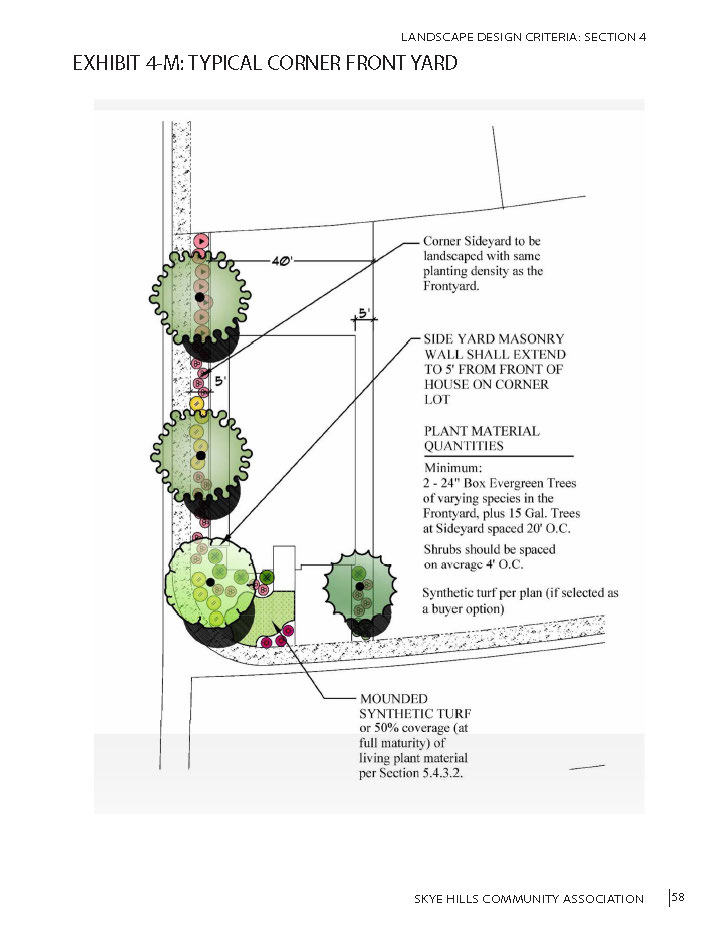 LANDSCAPE DESIGN CRITERIA: SECTION 4

EXHIBIT 4-M: TYPICAL CORNER FRONT YARD

40'

5'

5'

Corner Sideyard to be landscaped with same planting density as the Frontyard.

SIDE YARD MASONRY WALL SHALL EXTEND TO 5' FROM FRONT OF HOUSE ON CORNER LOT

PLANT MATERIAL QUANTITIES

Minimum:
2 - 24" Box Evergreen Trees of varying species in the Frontyard, plus 15 Gal. Trees at Sideyard spaced 20' O.C.

Shrubs should be spaced on average 4' O.C.

Synthetic turf per plan (if selected as a buyer option)

MOUNDED SYNTHETIC TURF or 50% coverage (at full maturity) of living plant material per Section 5.4.3.2.

SKYE HILLS COMMUNITY ASSOCIATION 58